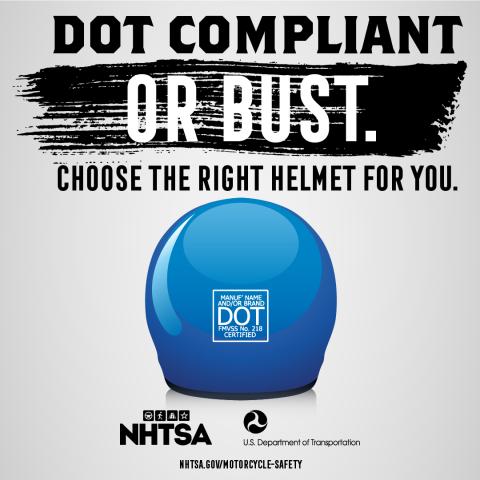 DOT COMPLIANT
OR BUST.
CHOOSE THE RIGHT HELMET FOR YOU.

MANUF' NAME
AND/OR BRAND
DOT
FMVSS No. 218
CERTIFIED

NHTSA

U.S. Department of Transportation

NHTSA.GOV/MOTORCYCLE-SAFETY