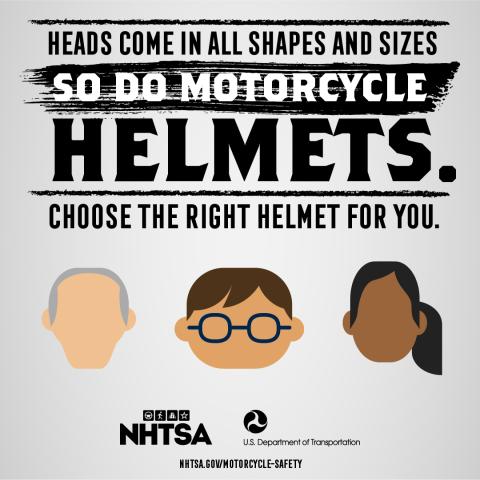 HEADS COME IN ALL SHAPES AND SIZES
SO DO MOTORCYCLE
HELMETS.
CHOOSE THE RIGHT HELMET FOR YOU.

NHTSA
U.S. Department of Transportation
NHTSA.GOV/MOTORCYCLE-SAFETY