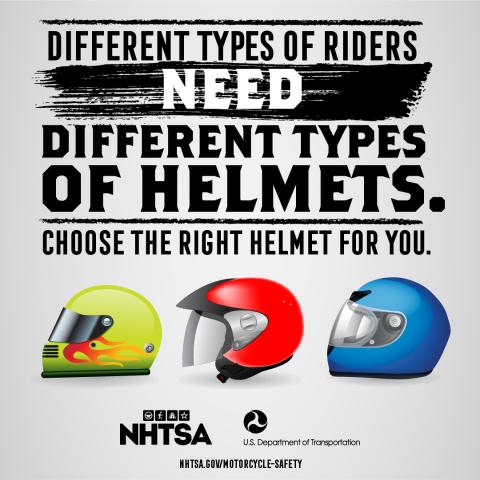 DIFFERENT TYPES OF RIDERS
NEED
DIFFERENT TYPES
OF HELMETS.
CHOOSE THE RIGHT HELMET FOR YOU.

NHTSA

U.S. Department of Transportation

NHTSA.GOV/MOTORCYCLE-SAFETY