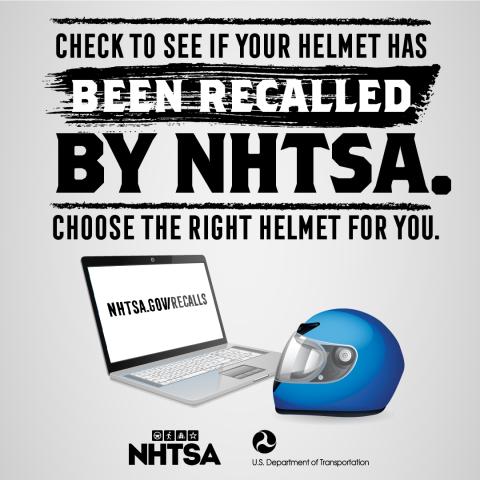 CHECK TO SEE IF YOUR HELMET HAS
BEEN RECALLED
BY NHTSA.
CHOOSE THE RIGHT HELMET FOR YOU.

NHTSA.GOV/RECALLS

NHTSA

U.S. Department of Transportation